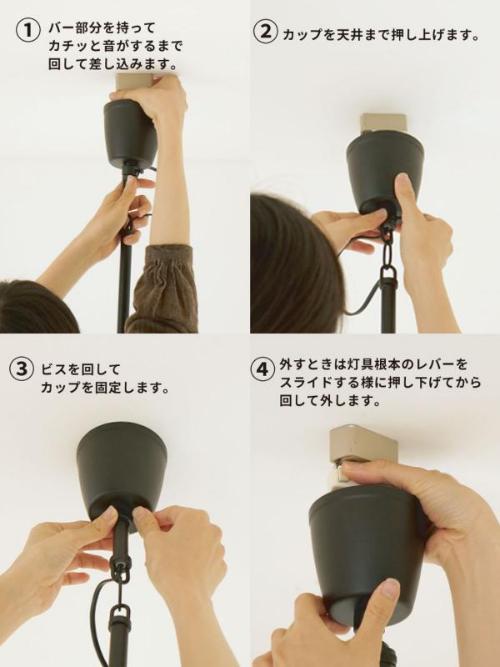 ① バー部分を持って
カチッと音がするまで
回して差し込みます。

② カップを天井まで押し上げます。

③ ビスを回して
カップを固定します。

④ 外すときは灯具根本のレバーを
スライドする様に押し下げてから
回して外します。