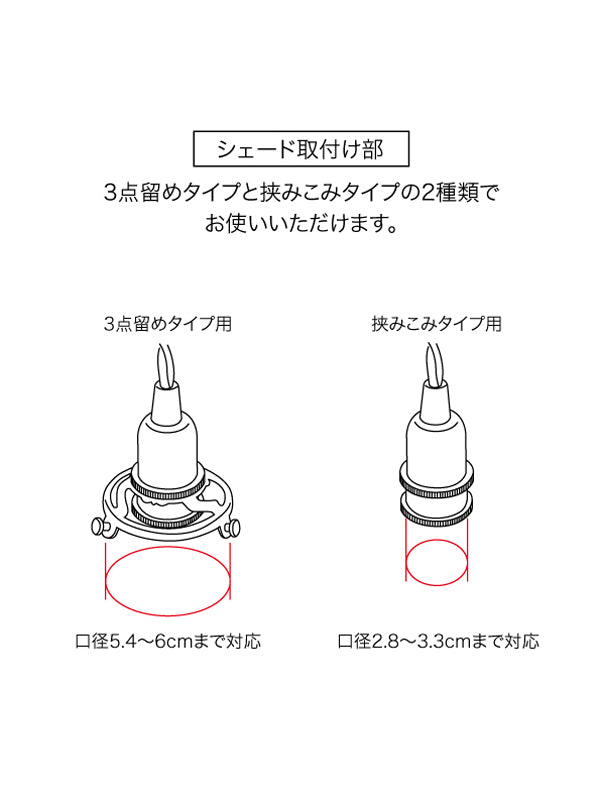 シェード取付け部

3点留めタイプと挟みこみタイプの2種類でお使いいただけます。

3点留めタイプ用

挟みこみタイプ用

口径5.4〜6cmまで対応

口径2.8〜3.3cmまで対応